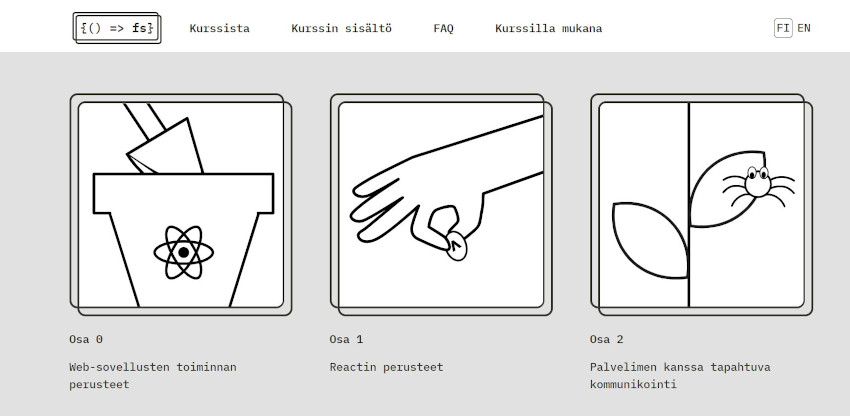 {() => fs}

Kurssista

Kurssin sisältö

FAQ

Kurssilla mukana

FI EN

Osa 0

Web-sovellusten toiminnan perusteet

Osa 1

Reactin perusteet

Osa 2

Palvelimen kanssa tapahtuva kommunikointi